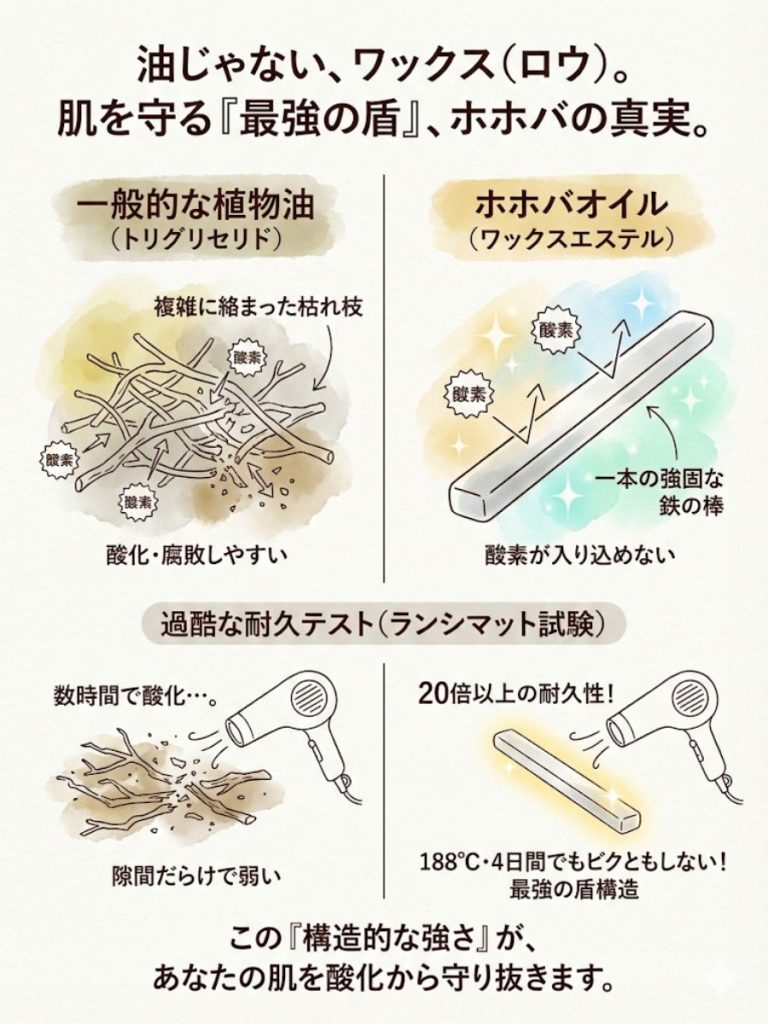 油じゃない、ワックス(ロウ)。
肌を守る『最強の盾』、ホホバの真実。

一般的な植物油
(トリグリセリド)

複雑に絡まった枯れ枝

酸素

酸素

酸素

酸化・腐敗しやすい

ホホバオイル
(ワックスエステル)

酸素

酸素

一本の強固な鉄の棒

酸素が入り込めない

過酷な耐久テスト(ランシマット試験)

数時間で酸化…。

隙間だらけで弱い

20倍以上の耐久性!

188℃・4日間でもビクともしない!
最強の盾構造

この『構造的な強さ』が、
あなたの肌を酸化から守り抜きます。